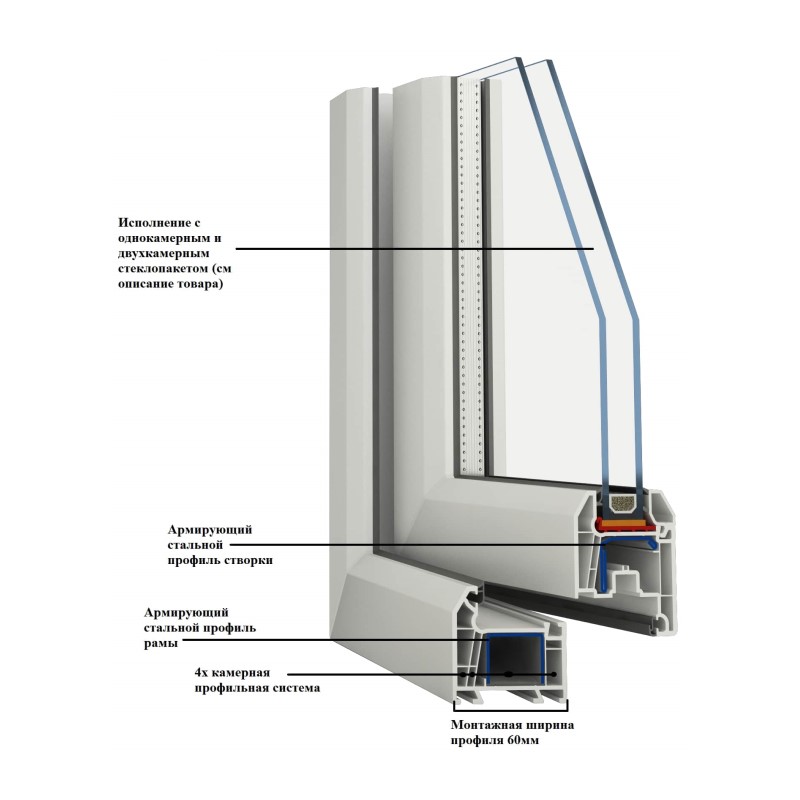 Исполнение с однокамерным и двухкамерным стеклопакетом (см описание товара)

Армирующий стальной профиль створки

Армирующий стальной профиль рамы

4х камерная профильная система

Монтажная ширина профиля 60мм