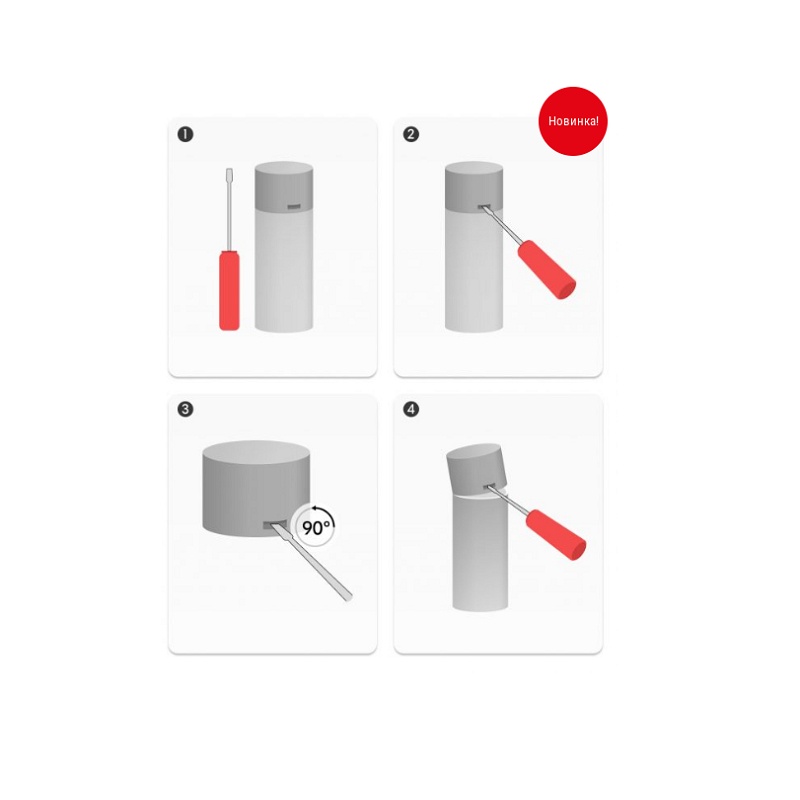 1

2

Новинка!

3

90°

4